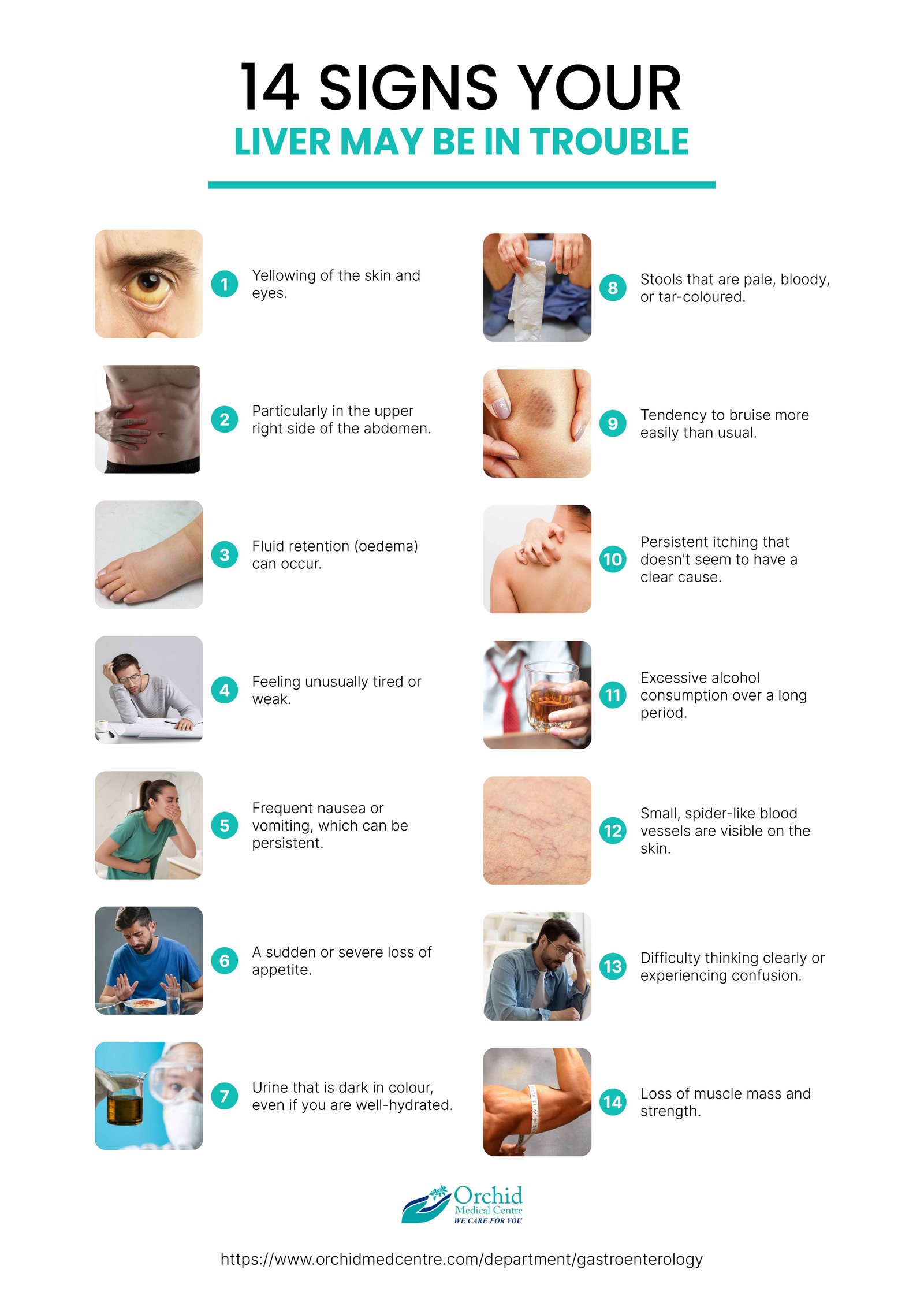 14 SIGNS YOUR
LIVER MAY BE IN TROUBLE

1 Yellowing of the skin and eyes.

2 Particularly in the upper right side of the abdomen.

3 Fluid retention (oedema) can occur.

4 Feeling unusually tired or weak.

5 Frequent nausea or vomiting, which can be persistent.

6 A sudden or severe loss of appetite.

7 Urine that is dark in colour, even if you are well-hydrated.

8 Stools that are pale, bloody, or tar-coloured.

9 Tendency to bruise more easily than usual.

10 Persistent itching that doesn't seem to have a clear cause.

11 Excessive alcohol consumption over a long period.

12 Small, spider-like blood vessels are visible on the skin.

13 Difficulty thinking clearly or experiencing confusion.

14 Loss of muscle mass and strength.

Orchid
Medical Centre
WE CARE FOR YOU

https://www.orchidmedcentre.com/department/gastroenterology